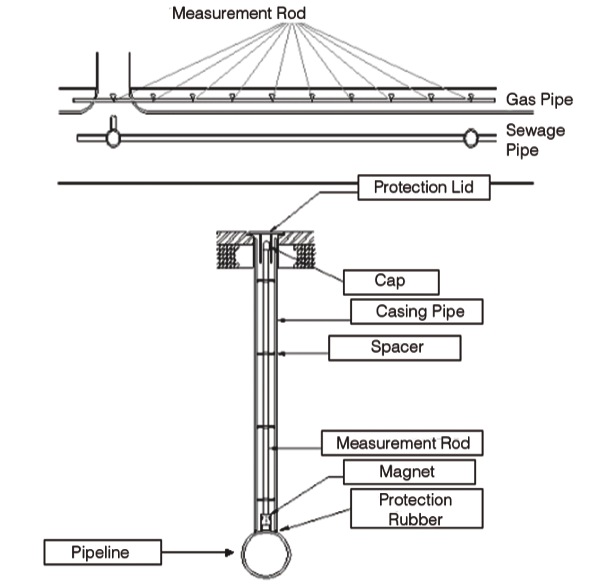 Measurement Rod

Gas Pipe

Sewage Pipe

Protection Lid

Cap

Casing Pipe

Spacer

Measurement Rod

Magnet

Protection Rubber

Pipeline