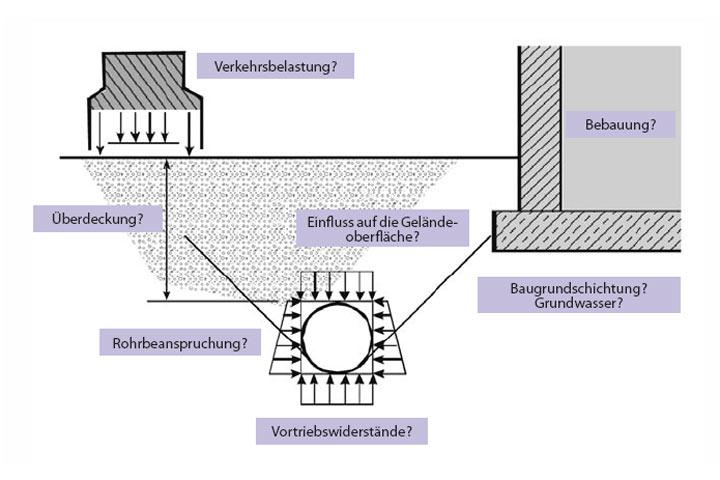 Verkehrsbelastung?

Bebauung?

Überdeckung?

Einfluss auf die Geländeoberfläche?

Baugrundschichtung?
Grundwasser?

Rohrbeanspruchung?

Vortriebswiderstände?