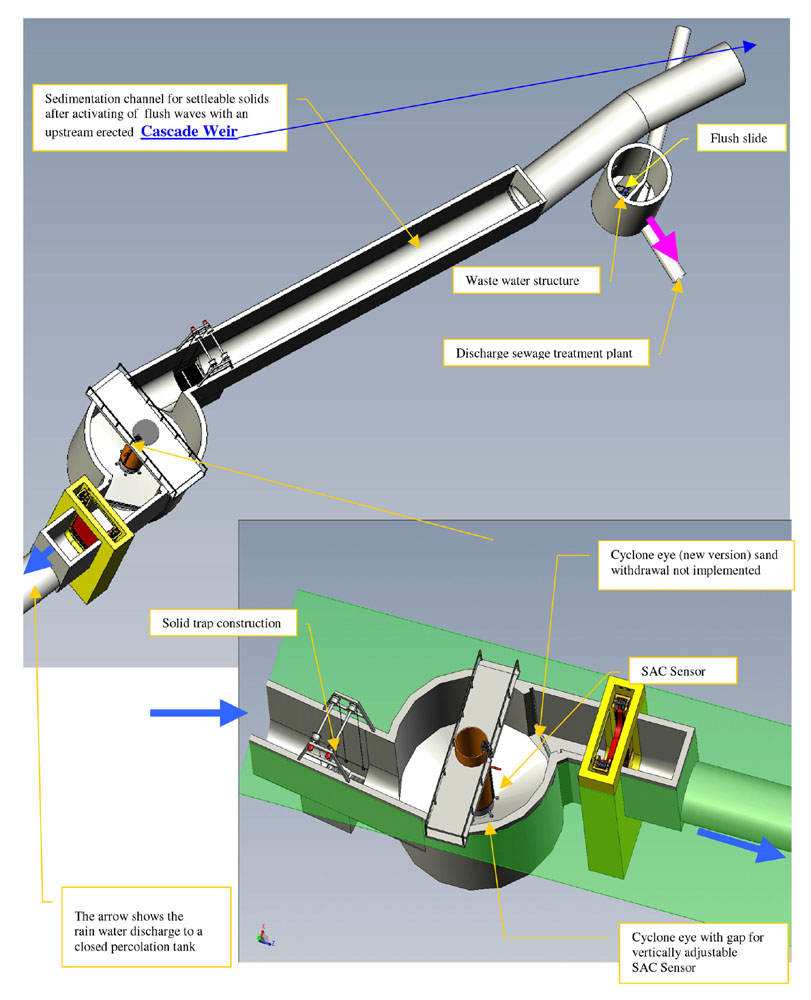 Sedimentation channel for settleable solids after activating of flush waves with an upstream erected Cascade Weir

Flush slide

Waste water structure

Discharge sewage treatment plant

Cyclone eye (new version) sand withdrawal not implemented

Solid trap construction

SAC Sensor

The arrow shows the rain water discharge to a closed percolation tank

Cyclone eye with gap for vertically adjustable SAC Sensor