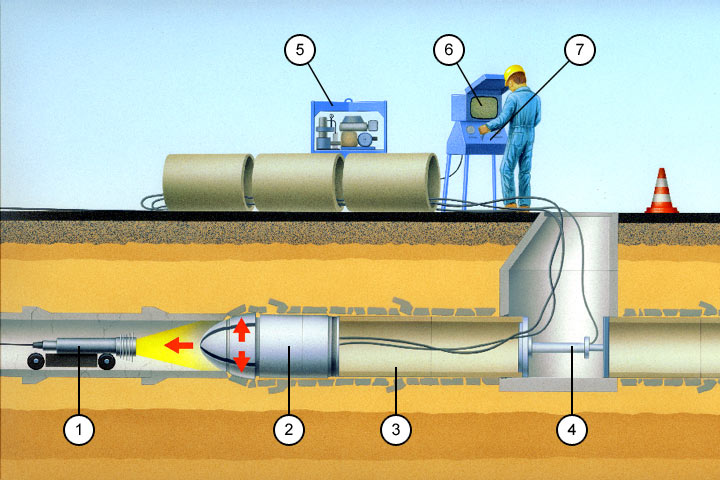 5
6
7
1
2
3
4