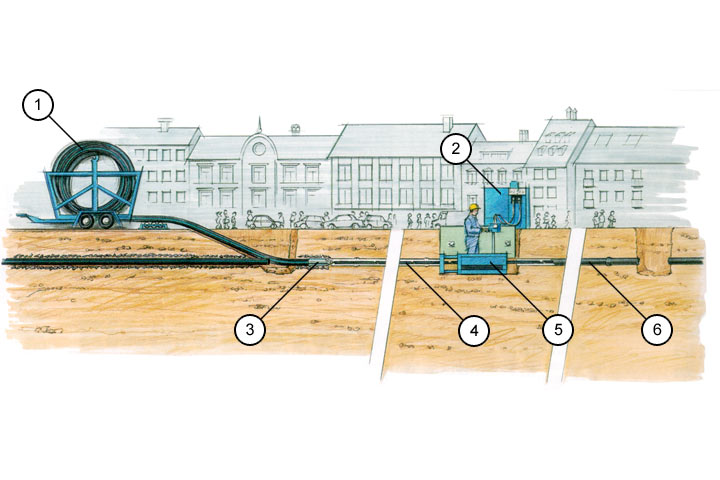 1
2
3
4
5
6