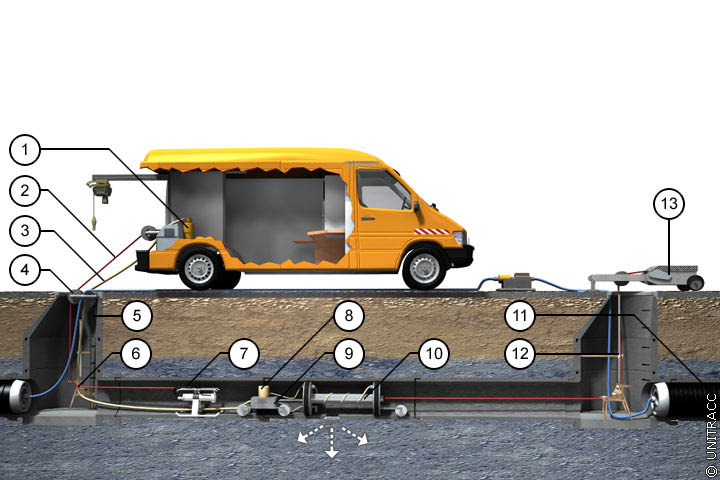 1
2
3
4
5
6
7
8
9
10
11
12
13
© UNITRACC