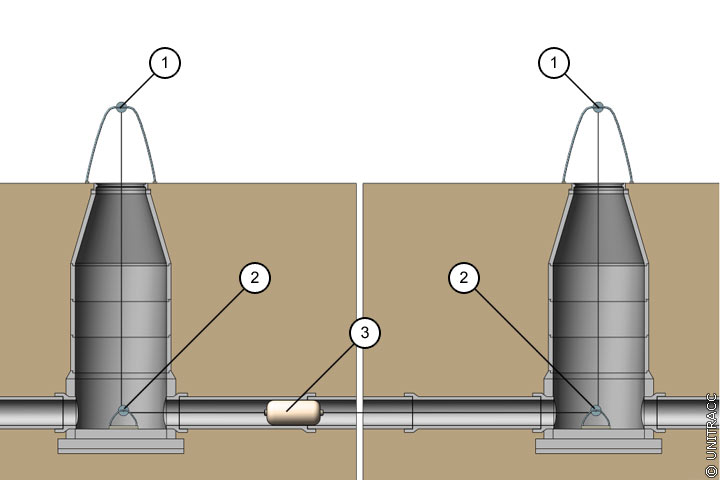 1
1
2
2
3
© UNITRACC