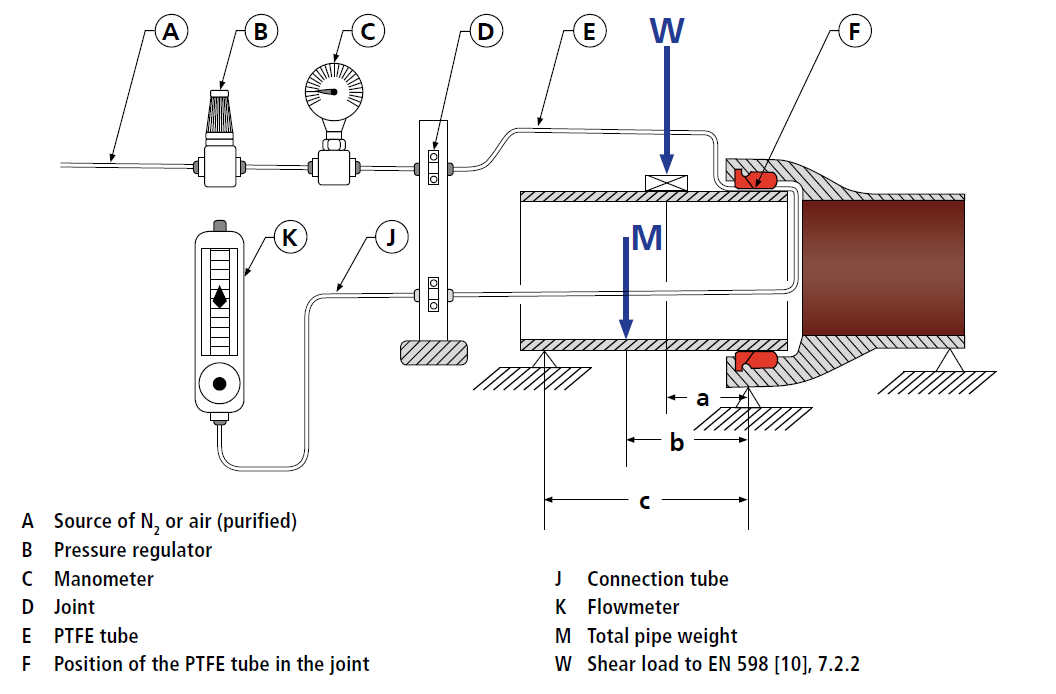 A B C D E W F

K J M

a

b

c

A Source of $N_2$ or air (purified)
B Pressure regulator
C Manometer
D Joint
E PTFE tube
F Position of the PTFE tube in the joint

J Connection tube
K Flowmeter
M Total pipe weight
W Shear load to EN 598 [10], 7.2.2