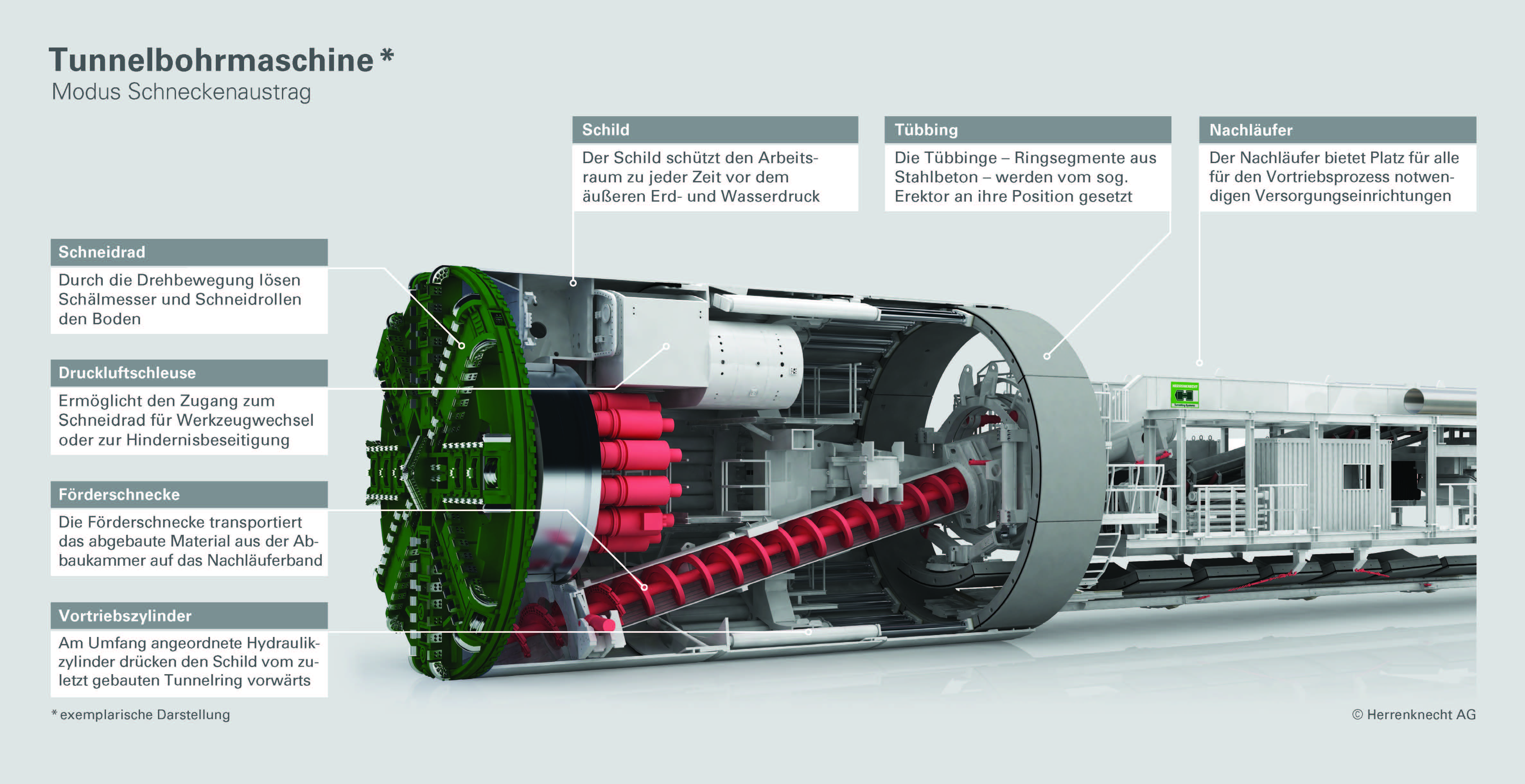 Tunnelbohrmaschine *
Modus Schneckenaustrag

Schild
Der Schild schützt den Arbeitsraum zu jeder Zeit vor dem äußeren Erd- und Wasserdruck

Tübbing
Die Tübbinge – Ringsegmente aus Stahlbeton – werden vom sog. Erektor an ihre Position gesetzt

Nachläufer
Der Nachläufer bietet Platz für alle für den Vortriebsprozess notwendigen Versorgungseinrichtungen

Schneidrad
Durch die Drehbewegung lösen Schälmesser und Schneidrollen den Boden

Druckluftschleuse
Ermöglicht den Zugang zum Schneidrad für Werkzeugwechsel oder zur Hindernisbeseitigung

Förderschnecke
Die Förderschnecke transportiert das abgebaute Material aus der Abbaukammer auf das Nachläuferband

Vortriebszylinder
Am Umfang angeordnete Hydraulikzylinder drücken den Schild vom zuletzt gebauten Tunnelring vorwärts

* exemplarische Darstellung

© Herrenknecht AG