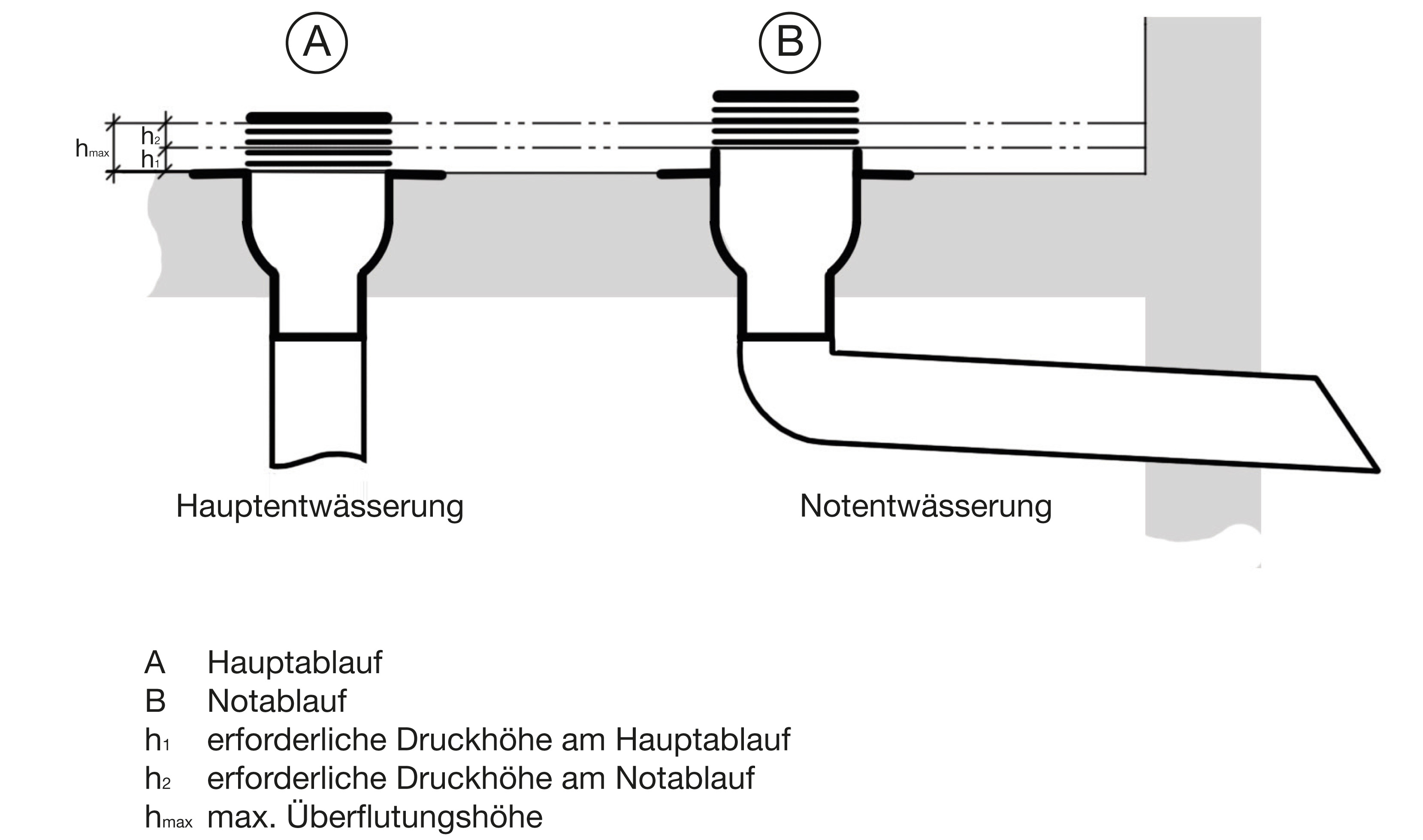 A

B

$h_{max}$ $h_2$ $h_1$

Hauptentwässerung

Notentwässerung

A Hauptablauf
B Notablauf
$h_1$ erforderliche Druckhöhe am Hauptablauf
$h_2$ erforderliche Druckhöhe am Notablauf
$h_{max}$ max. Überflutungshöhe