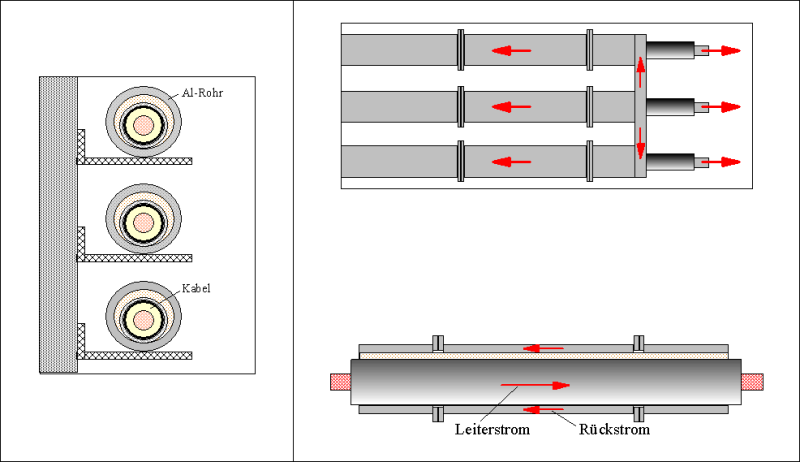 Al-Rohr

Kabel

Leiterstrom

Rückstrom