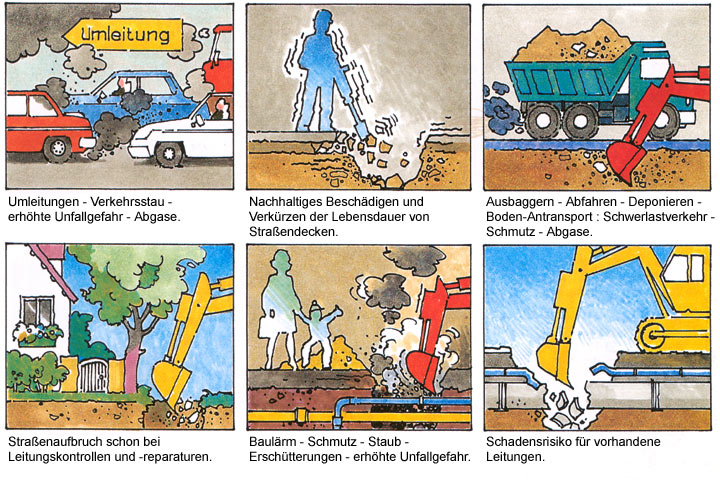 Umleitung

Umleitungen - Verkehrsstau - erhöhte Unfallgefahr - Abgase.

Nachhaltiges Beschädigen und Verkürzen der Lebensdauer von Straßendecken.

Ausbaggern - Abfahren - Deponieren - Boden-Antransport : Schwerlastverkehr - Schmutz - Abgase.

Straßenaufbruch schon bei Leitungskontrollen und -reparaturen.

Baulärm - Schmutz - Staub - Erschütterungen - erhöhte Unfallgefahr.

Schadensrisiko für vorhandene Leitungen.