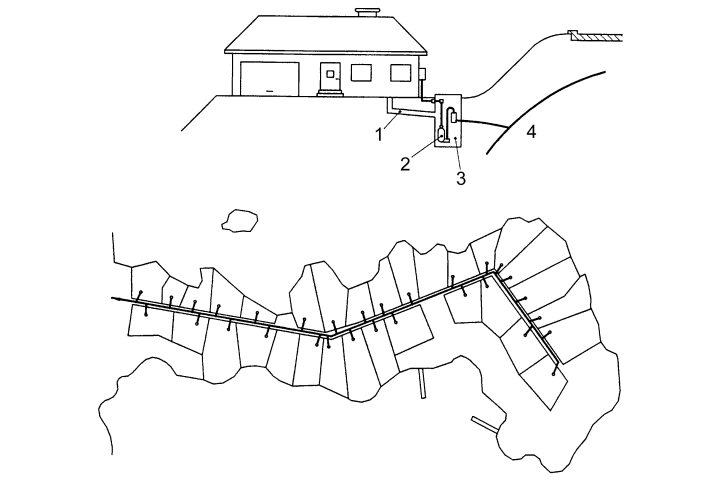 1
2
3
4