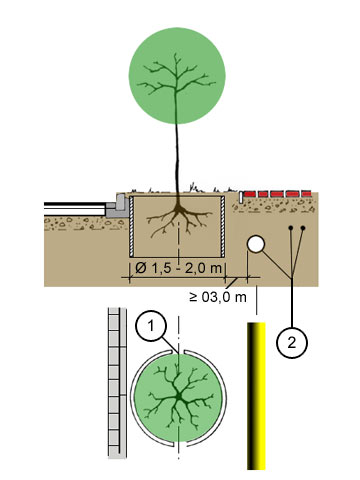 Ø 1,5 - 2,0 m

≥ 03,0 m

1

2