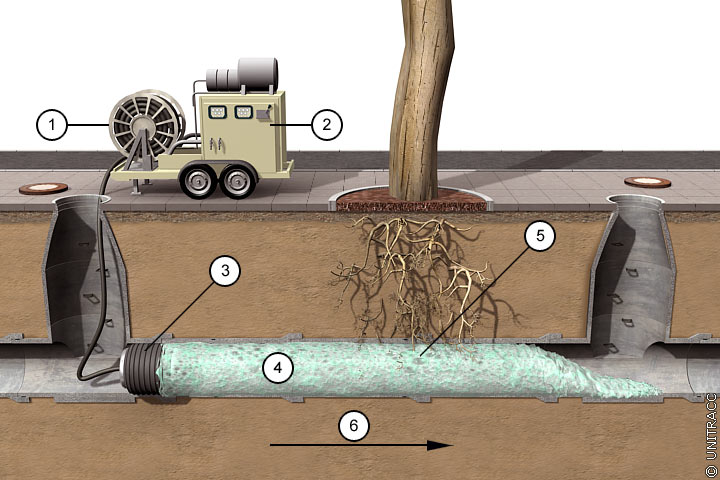 1
2
3
4
5
6
© UNITRACC