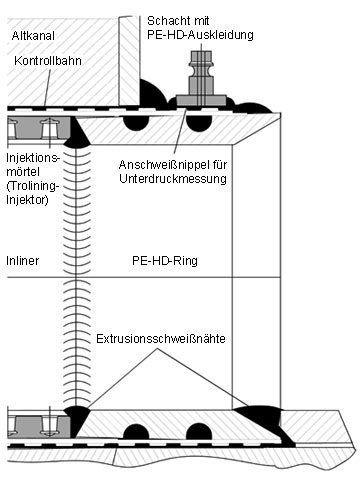 Altkanal

Kontrollbahn

Schacht mit PE-HD-Auskleidung

Injektionsmörtel (Trolining-Injektor)

Anschweißnippel für Unterdruckmessung

Inliner

PE-HD-Ring

Extrusionsschweißnähte