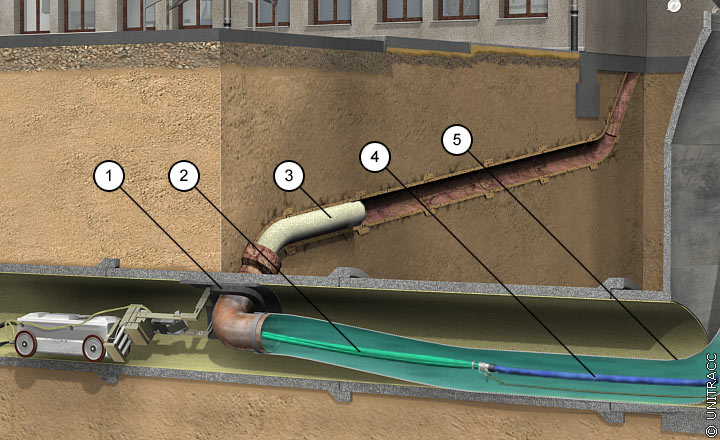 1
2
3
4
5
© UNITRACC