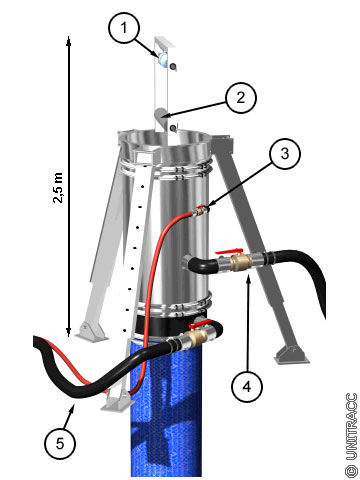 1
2
2,5 m
3
4
5
© UNITRACC