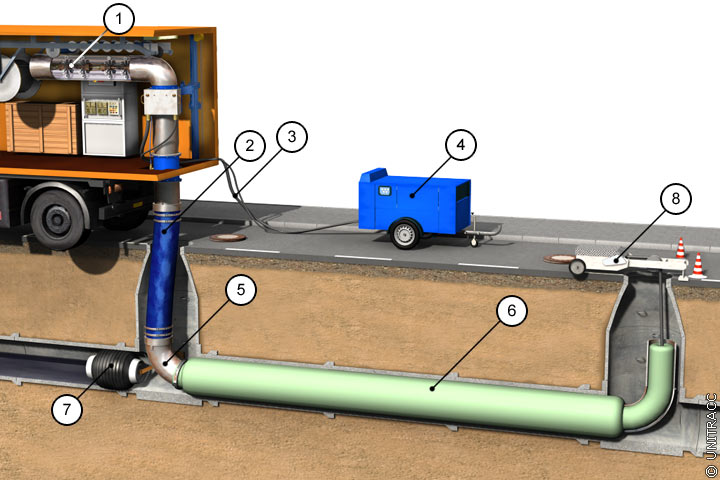 1
2
3
4
8
5
6
7
© UNITRACC