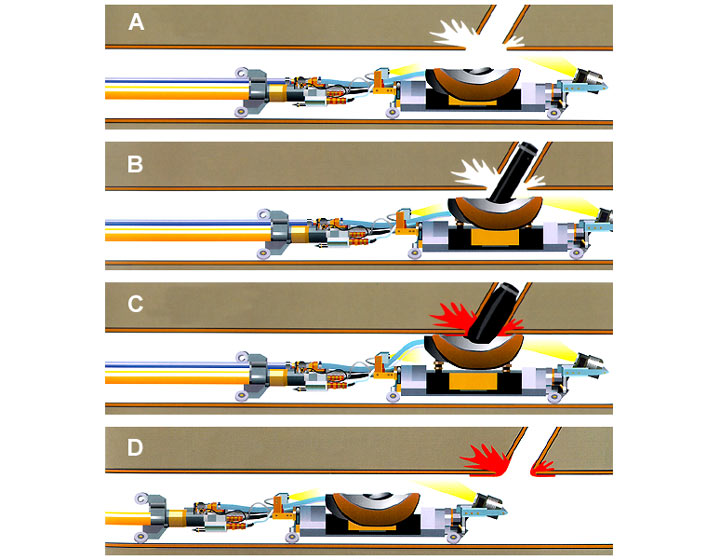 A

B

C

D