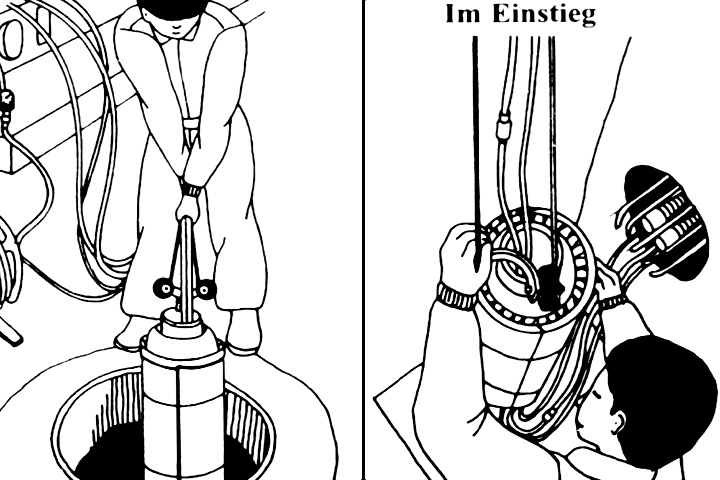 Im Einstieg