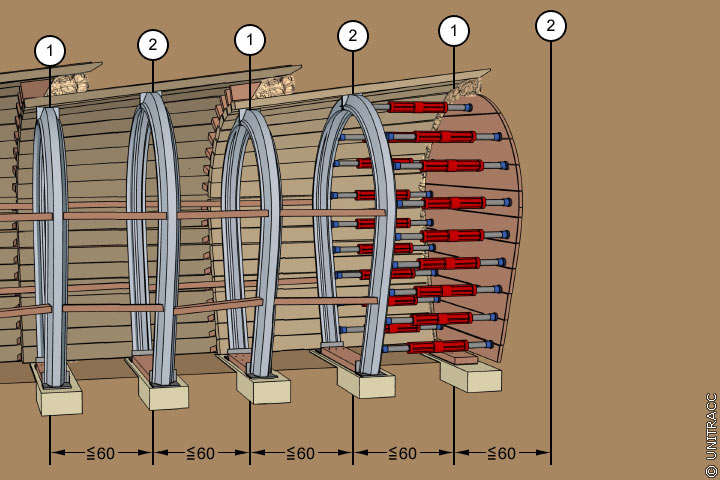 1
2
1
2
1
2

≦60
≦60
≦60
≦60
≦60

© UNITRACC